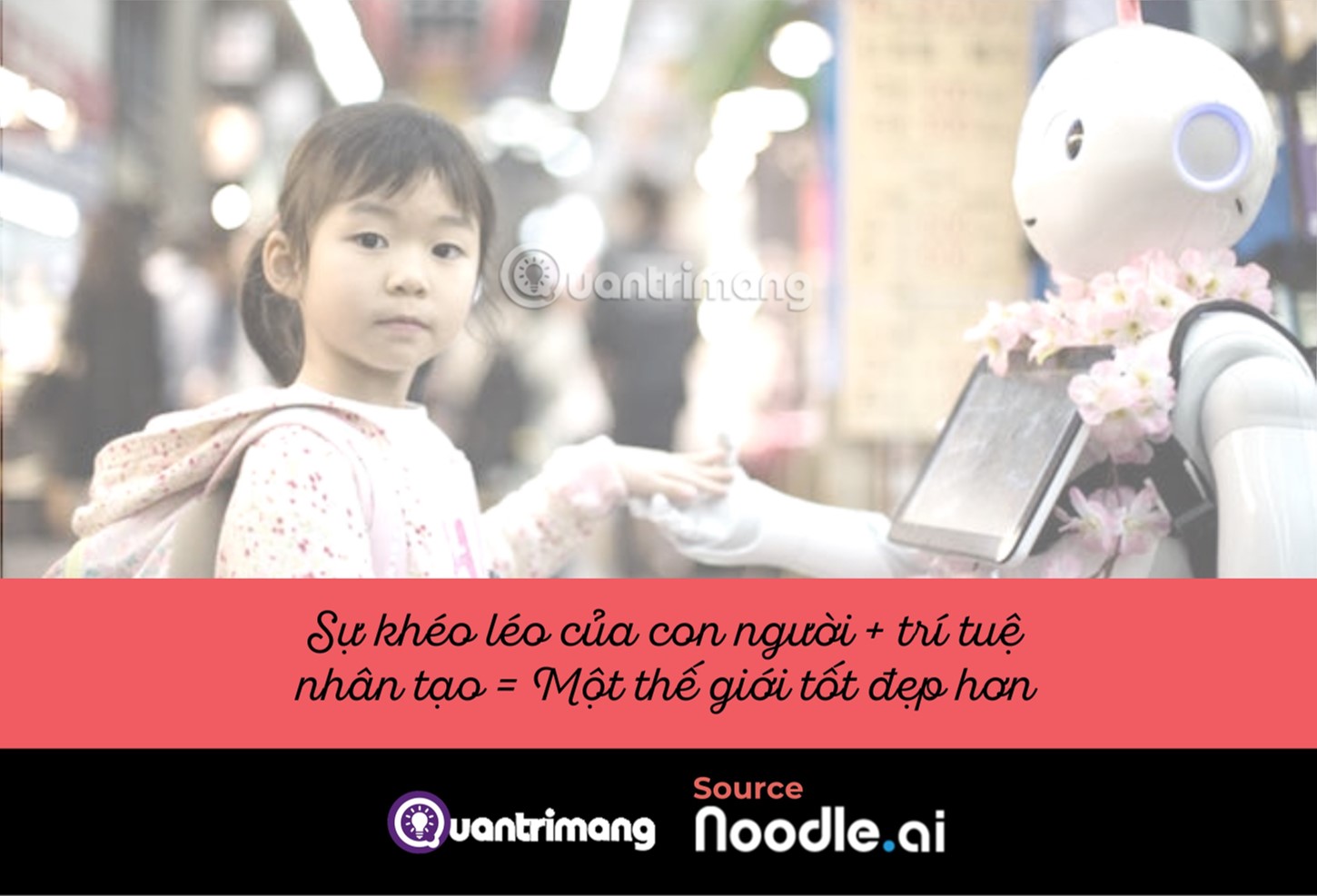 Quantrimang

Sự khéo léo của con người + trí tuệ nhân tạo = Một thế giới tốt đẹp hơn

Quantrimang

Source
Noodle.ai